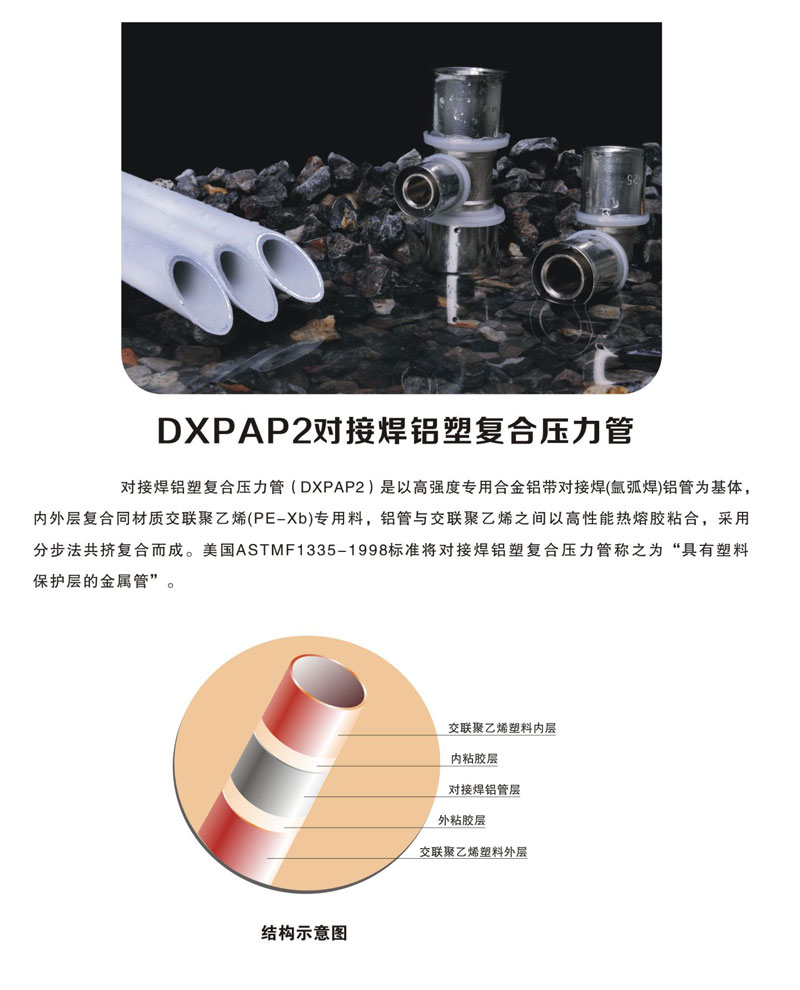 DXPAP2对接焊铝塑复合压力管

对接焊铝塑复合压力管（DXPAP2）是以高强度专用合金铝带对接焊(氩弧焊)铝管为基体，内外层复合同材质交联聚乙烯(PE-Xb)专用料，铝管与交联聚乙烯之间以高性能热熔胶粘合，采用分步法共挤复合而成。美国ASTMF1335-1998标准将对接焊铝塑复合压力管称之为“具有塑料保护层的金属管”。

交联聚乙烯塑料内层
内粘胶层
对接焊铝管层
外粘胶层
交联聚乙烯塑料外层

结构示意图